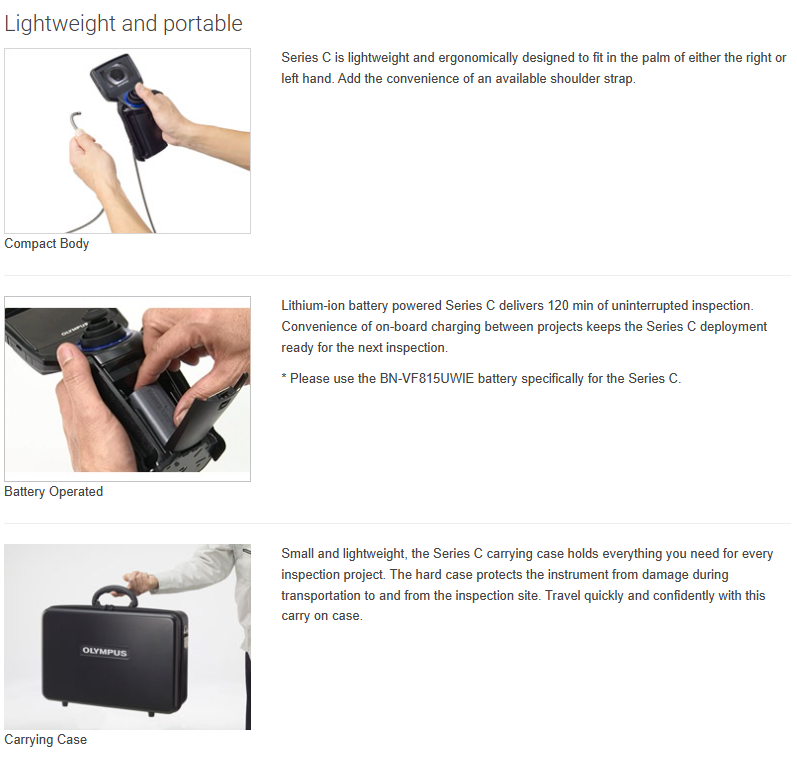 Lightweight and portable

Compact Body

Series C is lightweight and ergonomically designed to fit in the palm of either the right or left hand. Add the convenience of an available shoulder strap.

OLYMPUS

Battery Operated

Lithium-ion battery powered Series C delivers 120 min of uninterrupted inspection. Convenience of on-board charging between projects keeps the Series C deployment ready for the next inspection.

* Please use the BN-VF815UWIE battery specifically for the Series C.

OLYMPUS

Carrying Case

Small and lightweight, the Series C carrying case holds everything you need for every inspection project. The hard case protects the instrument from damage during transportation to and from the inspection site. Travel quickly and confidently with this carry on case.